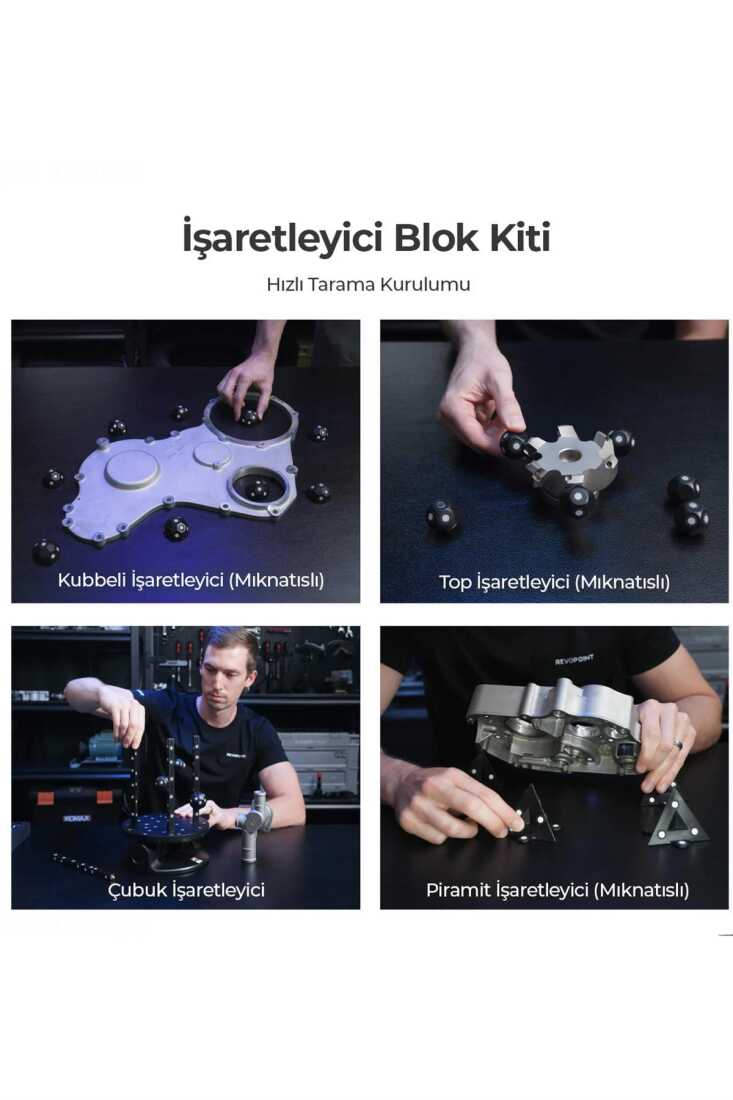 İşaretleyici Blok Kiti

Hızlı Tarama Kurulumu

Kubbeli İşaretleyici (Mıknatıslı)

Top İşaretleyici (Mıknatıslı)

KOMAX

Çubuk İşaretleyici

REVOPOINT

Piramit İşaretleyici (Mıknatıslı)